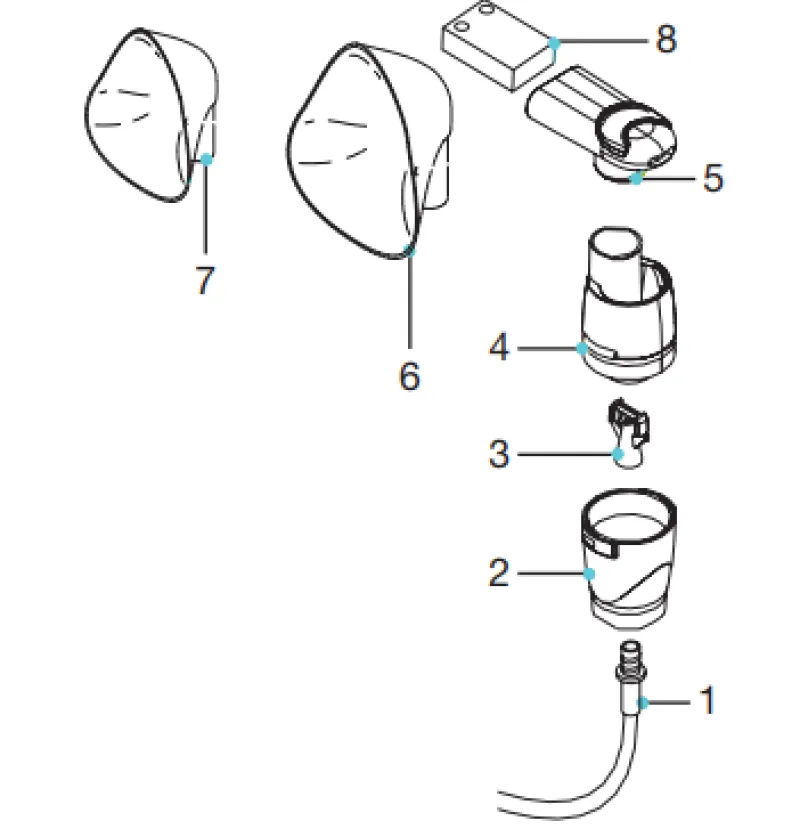 8
5
7
6
4
3
2
1